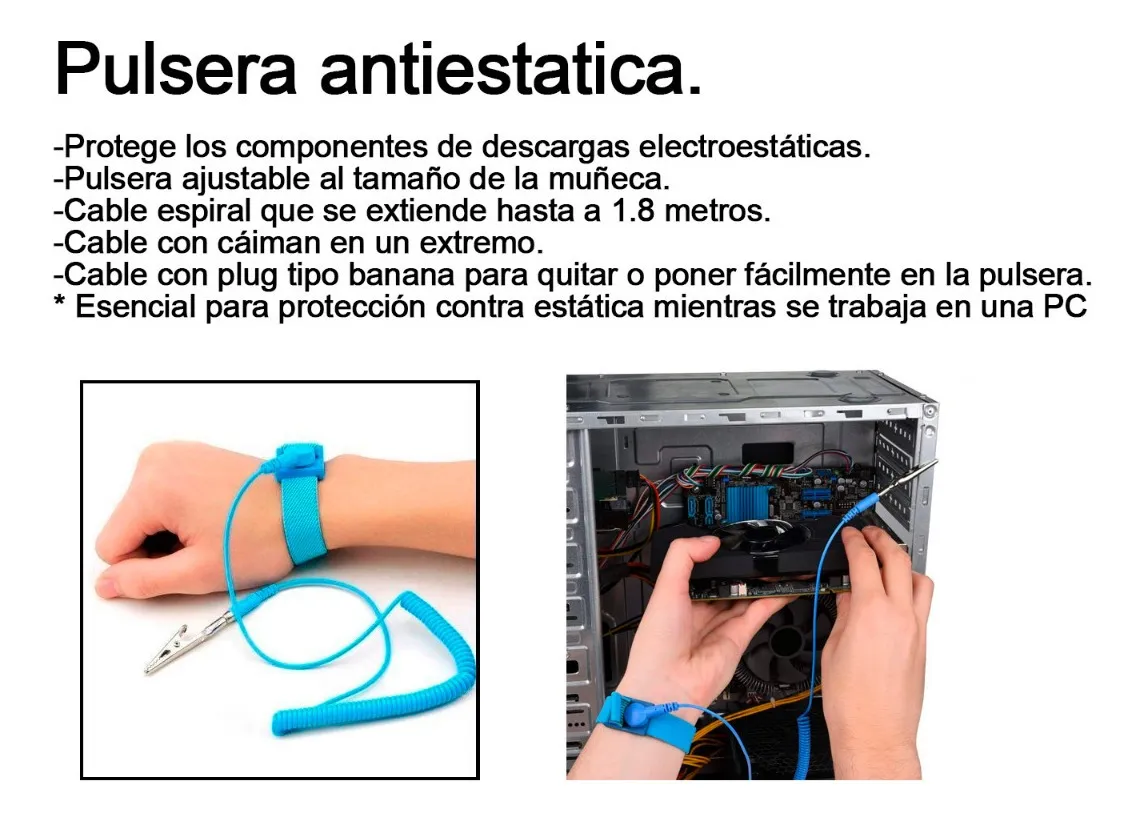 Pulsera antiestatica.

-Protege los componentes de descargas electroestáticas.
-Pulsera ajustable al tamaño de la muñeca.
-Cable espiral que se extiende hasta a 1.8 metros.
-Cable con cáiman en un extremo.
-Cable con plug tipo banana para quitar o poner fácilmente en la pulsera.
* Esencial para protección contra estática mientras se trabaja en una PC